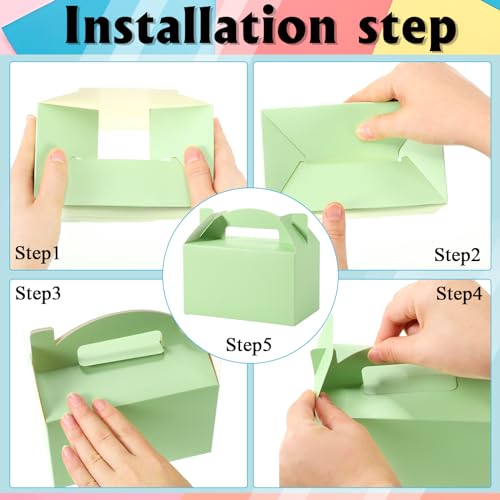 Installation step

Step1

Step2

Step3

Step4

Step5