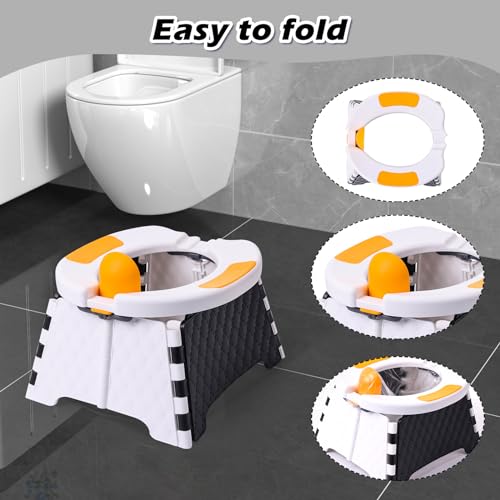 Easy to fold