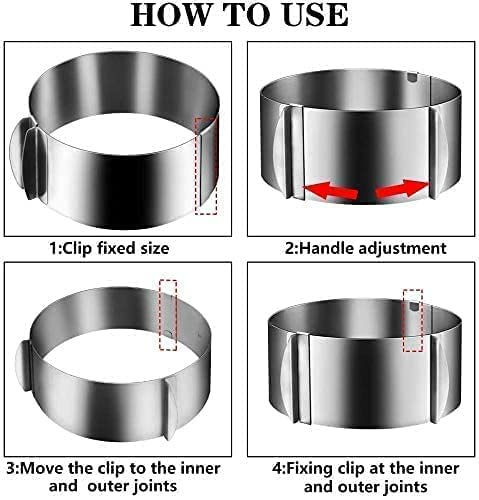 HOW TO USE

1:Clip fixed size

2:Handle adjustment

3:Move the clip to the inner and outer joints

4:Fixing clip at the inner and outer joints