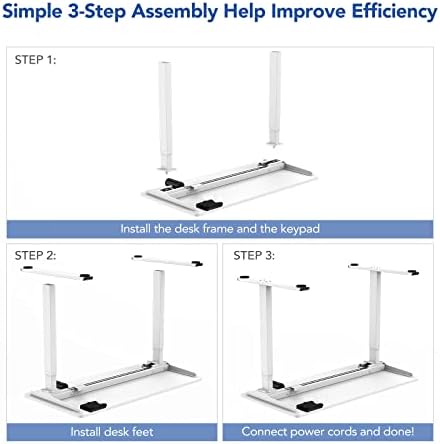 Simple 3-Step Assembly Help Improve Efficiency

STEP 1:

Install the desk frame and the keypad

STEP 2:

Install desk feet

STEP 3:

Connect power cords and done!