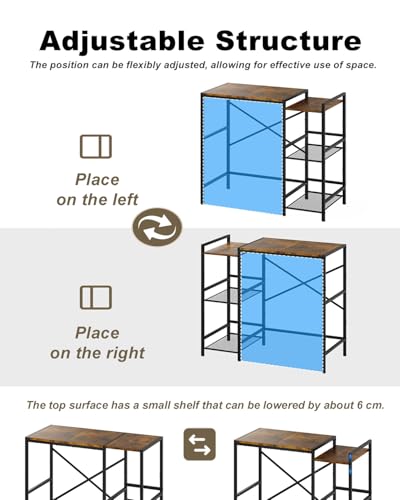 Adjustable Structure

The position can be flexibly adjusted, allowing for effective use of space.

Place
on the left

Place
on the right

The top surface has a small shelf that can be lowered by about 6 cm.