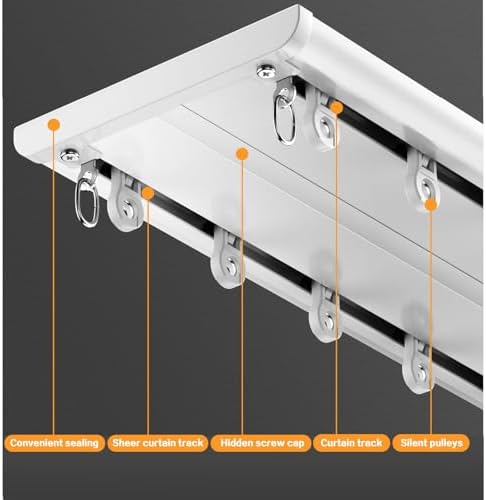 Convenient sealing
Sheer curtain track
Hidden screw cap
Curtain track
Silent pulleys