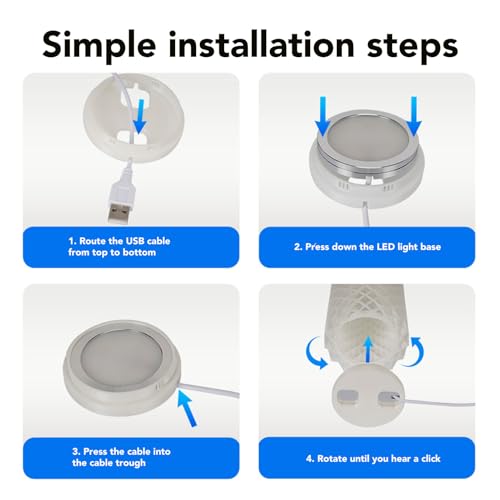 Simple installation steps

1. Route the USB cable from top to bottom

2. Press down the LED light base

3. Press the cable into the cable trough

4. Rotate until you hear a click