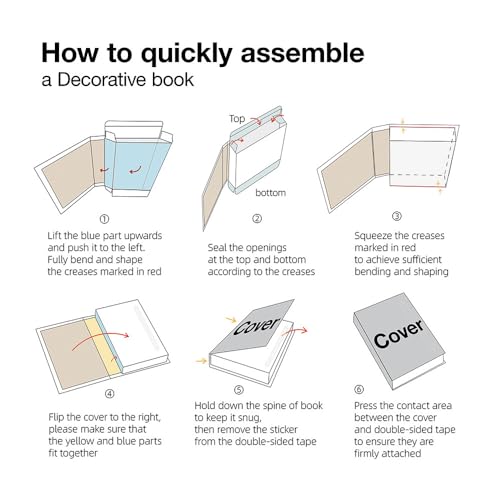 How to quickly assemble
a Decorative book

①
Lift the blue part upwards and push it to the left. Fully bend and shape the creases marked in red

Top
bottom
②
Seal the openings at the top and bottom according to the creases

③
Squeeze the creases marked in red to achieve sufficient bending and shaping

④
Flip the cover to the right, please make sure that the yellow and blue parts fit together

Cover
⑤
Hold down the spine of book to keep it snug, then remove the sticker from the double-sided tape

Cover
⑥
Press the contact area between the cover and double-sided tape to ensure they are firmly attached