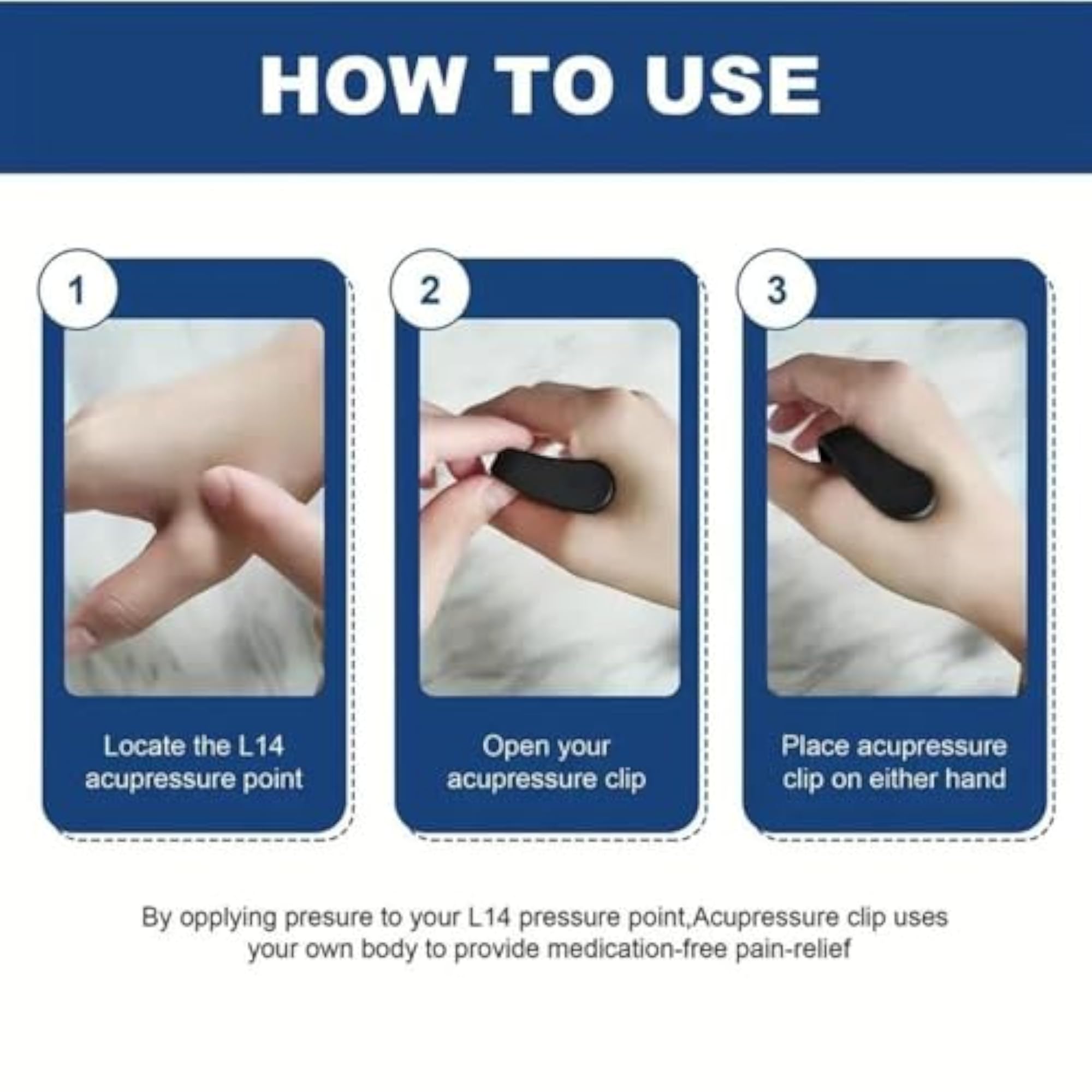 HOW TO USE

1

Locate the L14 acupressure point

2

Open your acupressure clip

3

Place acupressure clip on either hand

By opplying presure to your L14 pressure point,Acupressure clip uses your own body to provide medication-free pain-relief