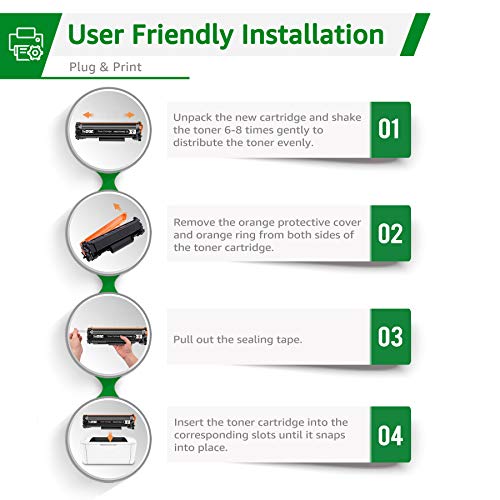 User Friendly Installation

Plug & Print

Unpack the new cartridge and shake the toner 6-8 times gently to distribute the toner evenly.

01

Remove the orange protective cover and orange ring from both sides of the toner cartridge.

02

Pull out the sealing tape.

03

Insert the toner cartridge into the corresponding slots until it snaps into place.

04