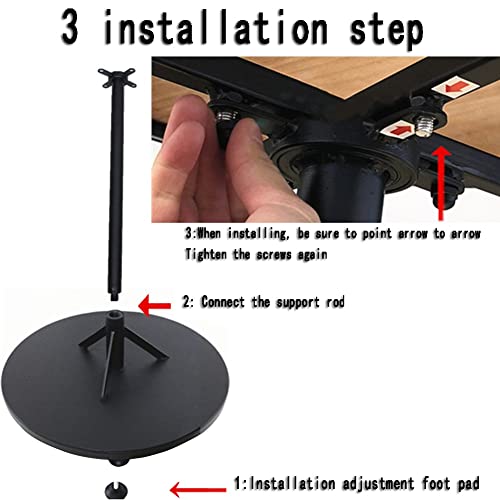 3 installation step

3:When installing, be sure to point arrow to arrow
Tighten the screws again

2: Connect the support rod

1:Installation adjustment foot pad