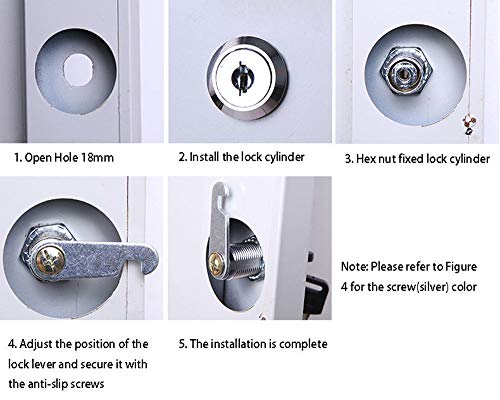 1. Open Hole 18mm

2. Install the lock cylinder

3. Hex nut fixed lock cylinder

Note: Please refer to Figure 4 for the screw(silver) color

4. Adjust the position of the lock lever and secure it with the anti-slip screws

5. The installation is complete