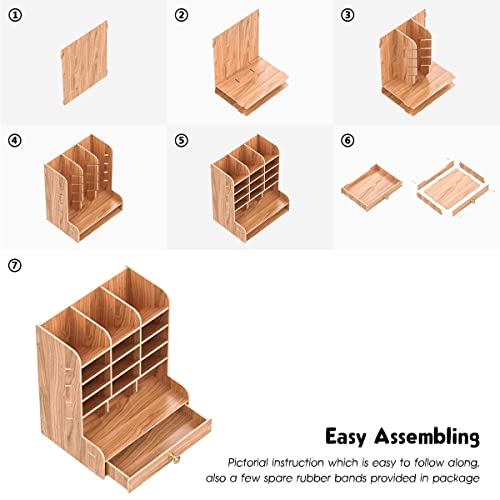 ①
②
③
④
⑤
⑥
⑦

Easy Assembling

Pictorial instruction which is easy to follow along, also a few spare rubber bands provided in package