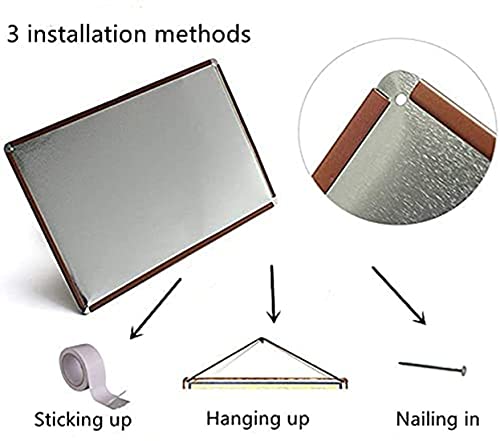 3 installation methods

Sticking up

Hanging up

Nailing in