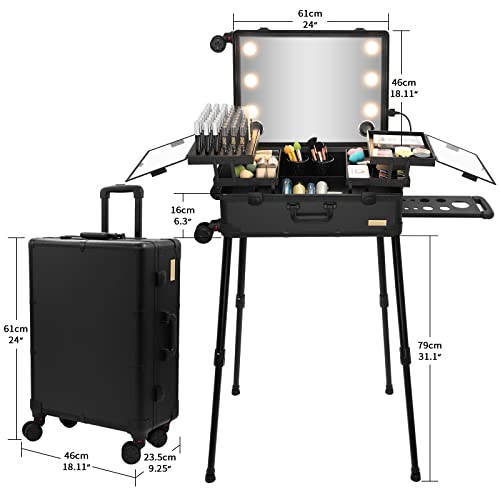 61cm
24"

46cm
18.11"

16cm
6.3"

61cm
24"

79cm
31.1"

46cm
18.11"

23.5cm
9.25"