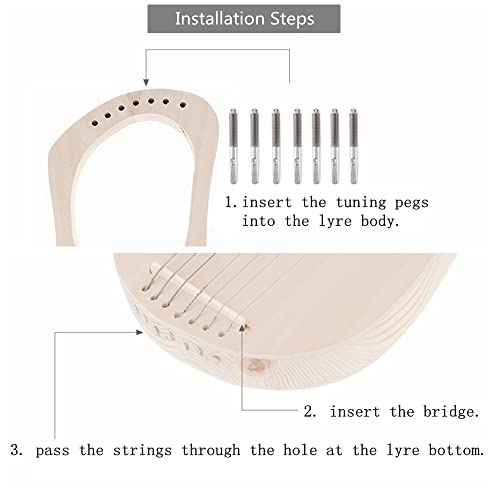 Installation Steps

1. insert the tuning pegs into the lyre body.

2. insert the bridge.

3. pass the strings through the hole at the lyre bottom.