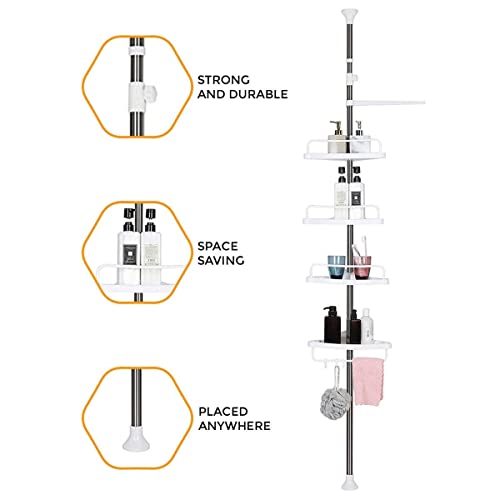 STRONG AND DURABLE

SPACE SAVING

PLACED ANYWHERE