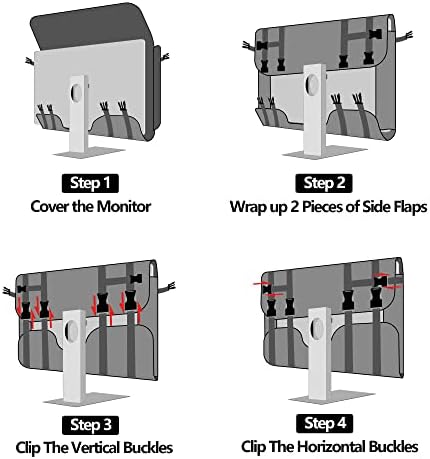 Step 1
Cover the Monitor

Step 2
Wrap up 2 Pieces of Side Flaps

Step 3
Clip The Vertical Buckles

Step 4
Clip The Horizontal Buckles