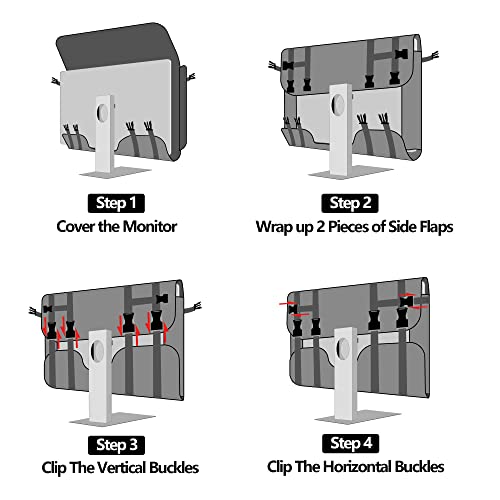 Step 1
Cover the Monitor

Step 2
Wrap up 2 Pieces of Side Flaps

Step 3
Clip The Vertical Buckles

Step 4
Clip The Horizontal Buckles