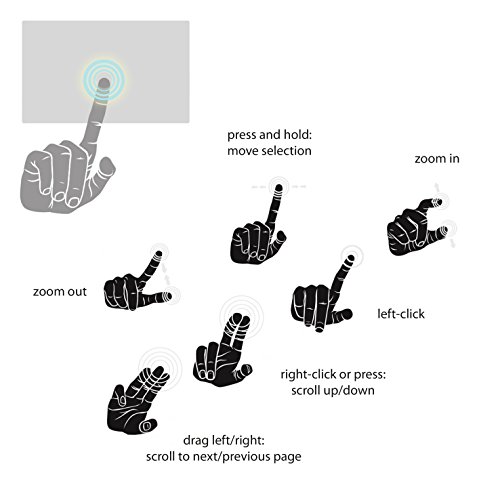 press and hold:
move selection

zoom in

zoom out

left-click

right-click or press:
scroll up/down

drag left/right:
scroll to next/previous page