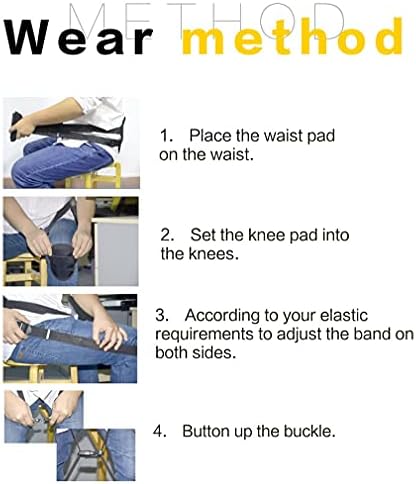 METHOD
Wear method

1. Place the waist pad on the waist.

2. Set the knee pad into the knees.

3. According to your elastic requirements to adjust the band on both sides.

4. Button up the buckle.