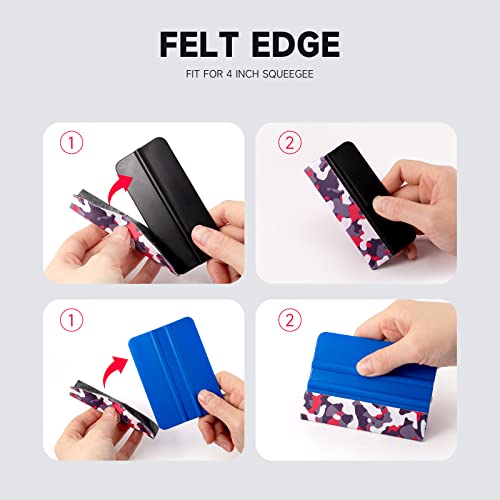 FELT EDGE
FIT FOR 4 INCH SQUEEGEE

①

②

①

②