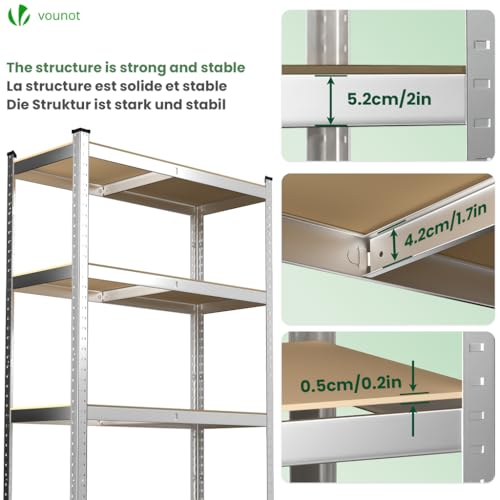 vounot

The structure is strong and stable
La structure est solide et stable
Die Struktur ist stark und stabil

5.2cm/2in

4.2cm/1.7in

0.5cm/0.2in