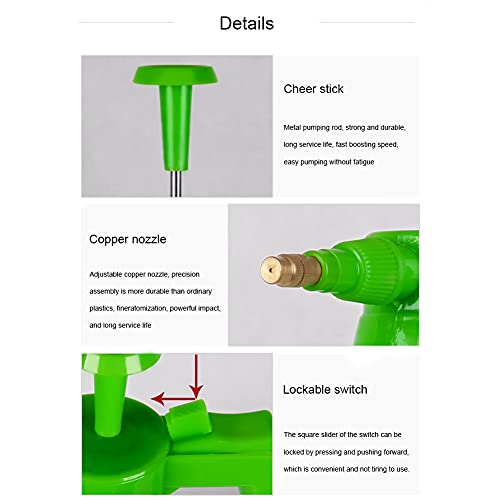 Details

Cheer stick

Metal pumping rod, strong and durable, long service life, fast boosting speed, easy pumping without fatigue

Copper nozzle

Adjustable copper nozzle, precision assembly is more durable than ordinary plastics, fineratomization, powerful impact, and long service life

Lockable switch

The square slider of the switch can be locked by pressing and pushing forward, which is convenient and not tiring to use.