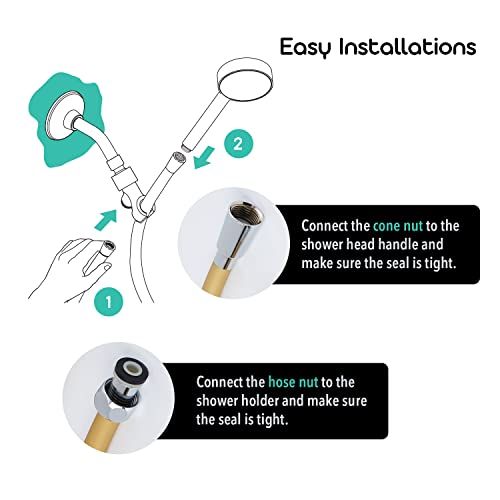 Easy Installations

2

1

Connect the cone nut to the shower head handle and make sure the seal is tight.

Connect the hose nut to the shower holder and make sure the seal is tight.