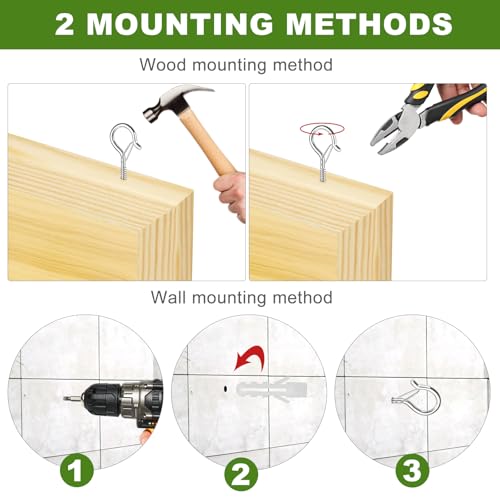 2 MOUNTING METHODS

Wood mounting method

Wall mounting method

1

2

3