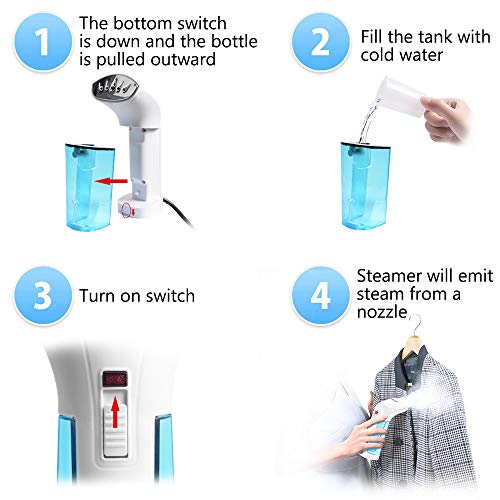 1 The bottom switch is down and the bottle is pulled outward

2 Fill the tank with cold water

3 Turn on switch

4 Steamer will emit steam from a nozzle