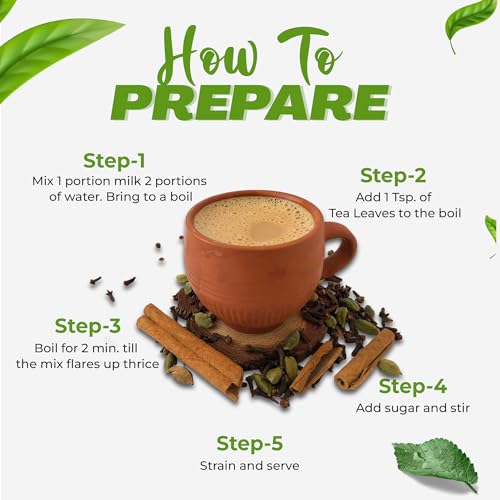 How To
PREPARE

Step-1
Mix 1 portion milk 2 portions of water. Bring to a boil

Step-2
Add 1 Tsp. of Tea Leaves to the boil

Step-3
Boil for 2 min. till the mix flares up thrice

Step-4
Add sugar and stir

Step-5
Strain and serve