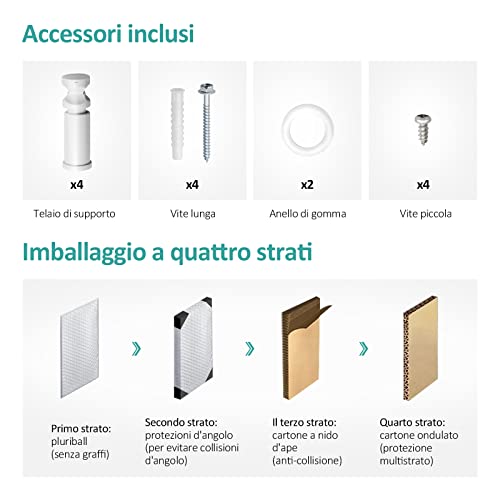 Accessori inclusi

x4

Telaio di supporto

x4

Vite lunga

x2

Anello di gomma

x4

Vite piccola

Imballaggio a quattro strati

Primo strato:
pluriball
(senza graffi)

Secondo strato:
protezioni d'angolo
(per evitare collisioni d'angolo)

Il terzo strato:
cartone a nido d'ape
(anti-collisione)

Quarto strato:
cartone ondulato
(protezione multistrato)