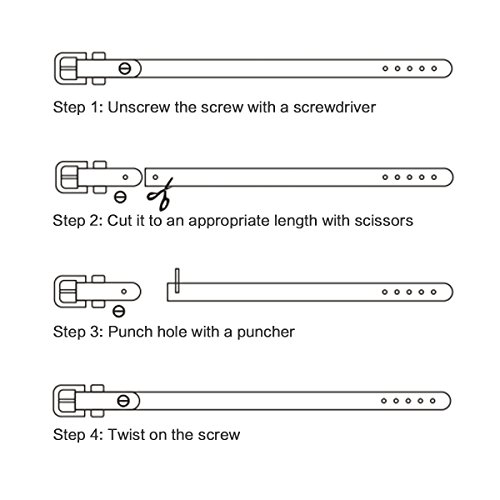 Step 1: Unscrew the screw with a screwdriver

Step 2: Cut it to an appropriate length with scissors

Step 3: Punch hole with a puncher

Step 4: Twist on the screw