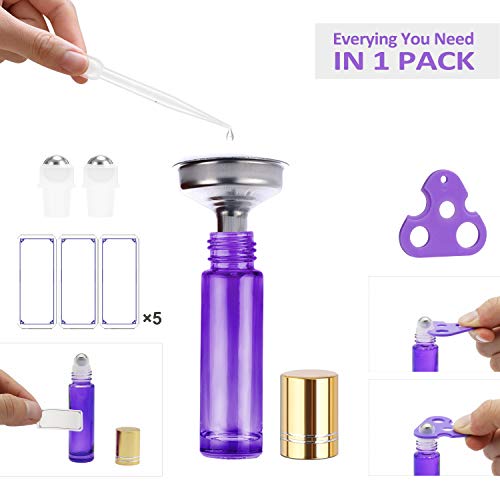 Everying You Need
IN 1 PACK

×5