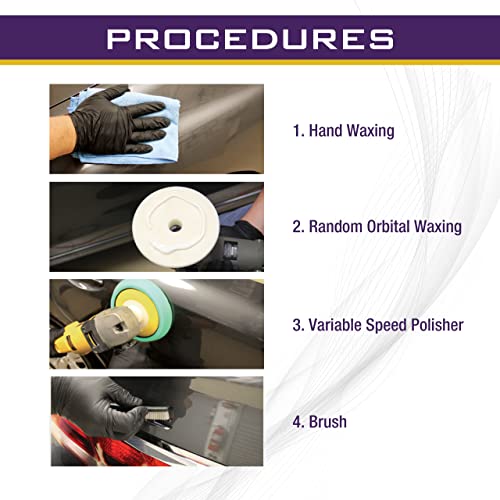 PROCEDURES

1. Hand Waxing

2. Random Orbital Waxing

3. Variable Speed Polisher

4. Brush