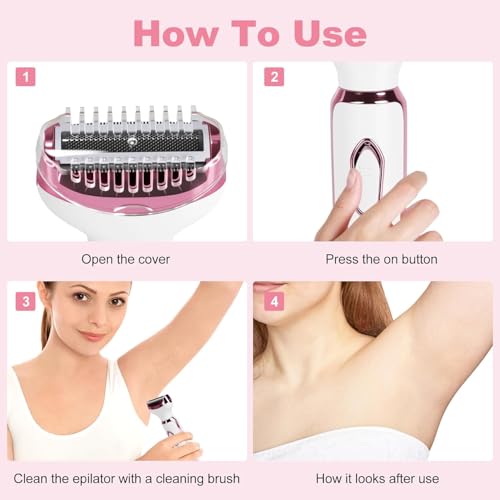 How To Use

1

Open the cover

2

Press the on button

3

Clean the epilator with a cleaning brush

4

How it looks after use