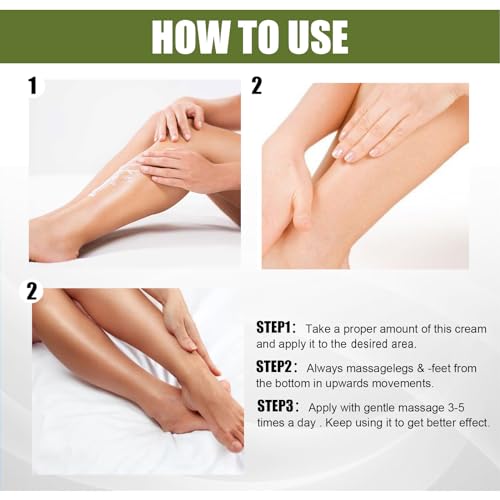 HOW TO USE

1

2

2

STEP1: Take a proper amount of this cream and apply it to the desired area.

STEP2: Always massagelegs & -feet from the bottom in upwards movements.

STEP3: Apply with gentle massage 3-5 times a day . Keep using it to get better effect.