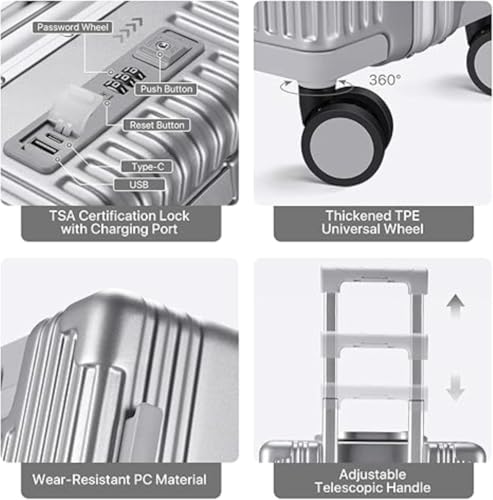 Password Wheel
Push Button
Reset Button
Type-C
USB
TSA Certification Lock with Charging Port

360°
Thickened TPE Universal Wheel

Wear-Resistant PC Material

Adjustable Telescopic Handle