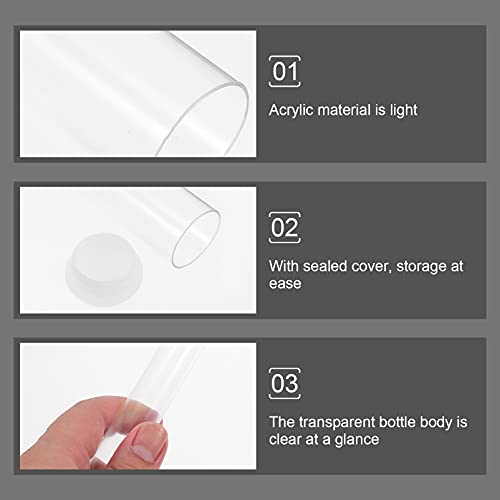 01

Acrylic material is light

02

With sealed cover, storage at ease

03

The transparent bottle body is clear at a glance