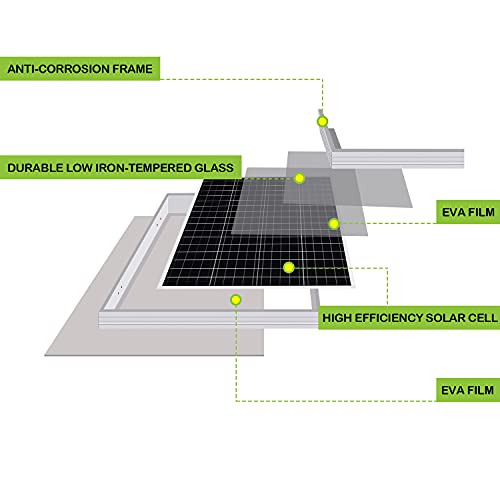 ANTI-CORROSION FRAME

DURABLE LOW IRON-TEMPERED GLASS

EVA FILM

HIGH EFFICIENCY SOLAR CELL

EVA FILM