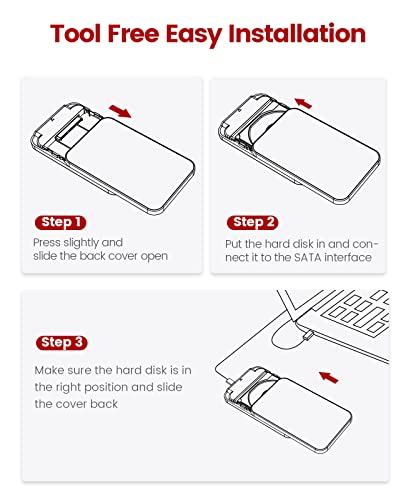 Tool Free Easy Installation

Step 1

Press slightly and slide the back cover open

Step 2

Put the hard disk in and connect it to the SATA interface

Step 3

Make sure the hard disk is in the right position and slide the cover back