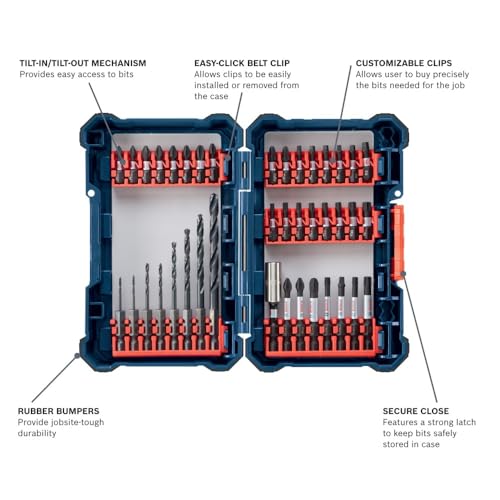 TILT-IN/TILT-OUT MECHANISM
Provides easy access to bits

EASY-CLICK BELT CLIP
Allows clips to be easily installed or removed from the case

CUSTOMIZABLE CLIPS
Allows user to buy precisely the bits needed for the job

RUBBER BUMPERS
Provide jobsite-tough durability

SECURE CLOSE
Features a strong latch to keep bits safely stored in case