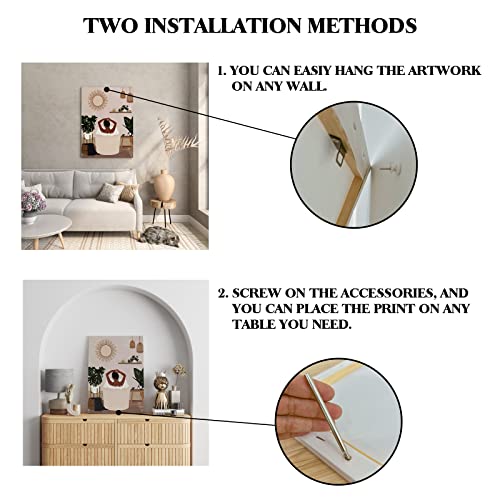 TWO INSTALLATION METHODS

1. YOU CAN EASIY HANG THE ARTWORK ON ANY WALL.

2. SCREW ON THE ACCESSORIES, AND YOU CAN PLACE THE PRINT ON ANY TABLE YOU NEED.