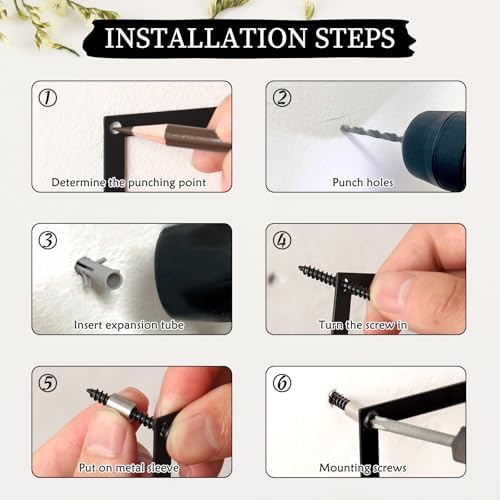 INSTALLATION STEPS

①
Determine the punching point

②
Punch holes

③
Insert expansion tube

④
Turn the screw in

⑤
Put on metal sleeve

⑥
Mounting screws