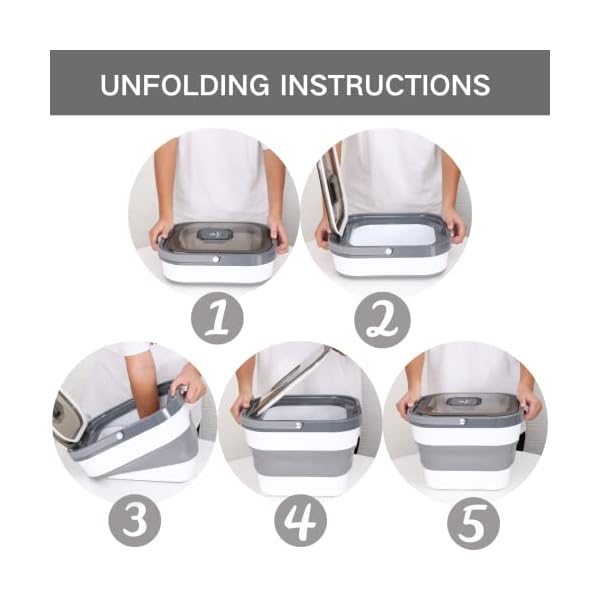 UNFOLDING INSTRUCTIONS

1

2

3

4

5