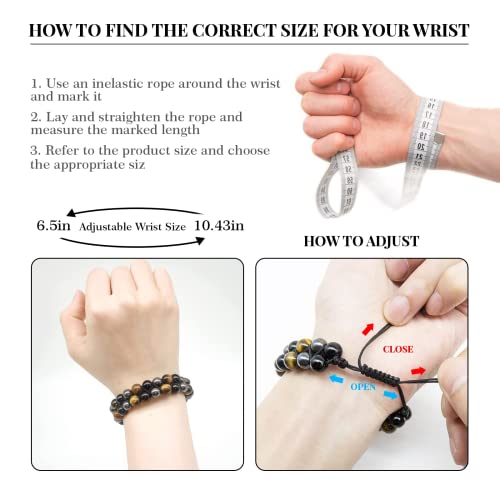 HOW TO FIND THE CORRECT SIZE FOR YOUR WRIST

1. Use an inelastic rope around the wrist and mark it

2. Lay and straighten the rope and measure the marked length

3. Refer to the product size and choose the appropriate siz

6.5in Adjustable Wrist Size 10.43in

HOW TO ADJUST

CLOSE

OPEN