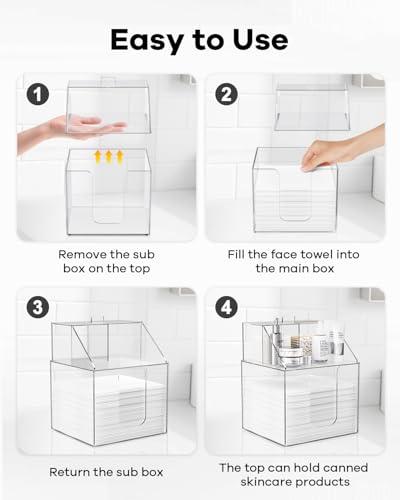 Easy to Use

1

Remove the sub box on the top

2

Fill the face towel into the main box

3

Return the sub box

4

The top can hold canned skincare products