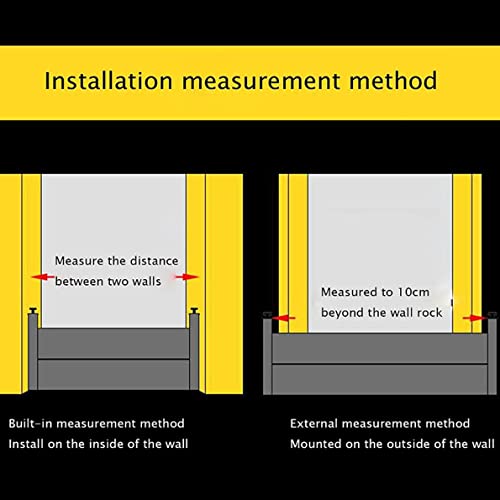 Installation measurement method

Measure the distance between two walls

Measured to 10cm beyond the wall rock

Built-in measurement method
Install on the inside of the wall

External measurement method
Mounted on the outside of the wall