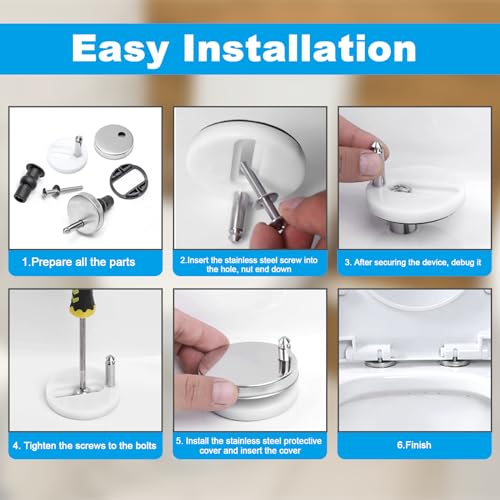 Easy Installation

1.Prepare all the parts

2.Insert the stainless steel screw into the hole, nut end down

3. After securing the device, debug it

4. Tighten the screws to the bolts

5. Install the stainless steel protective cover and insert the cover

6.Finish