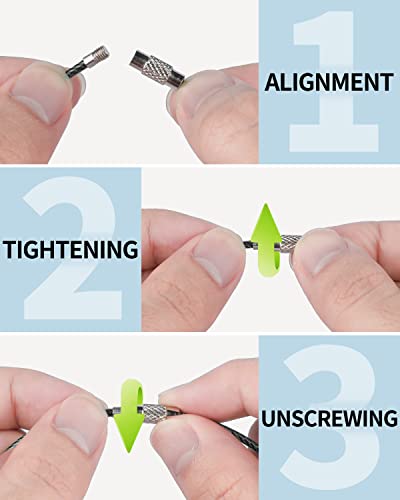 1
ALIGNMENT

2
TIGHTENING

3
UNSCREWING