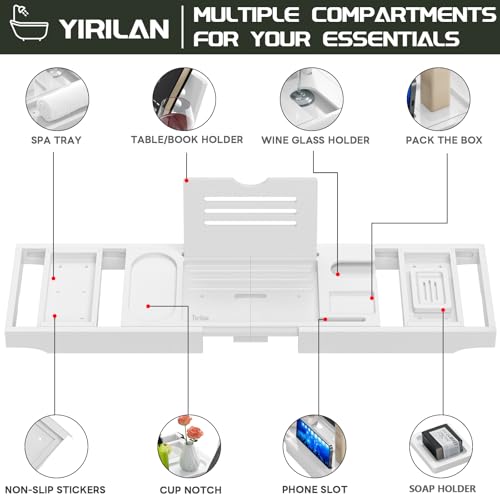 YIRILAN

MULTIPLE COMPARTMENTS FOR YOUR ESSENTIALS

SPA TRAY

TABLE/BOOK HOLDER

WINE GLASS HOLDER

PACK THE BOX

Yirilan

NON-SLIP STICKERS

CUP NOTCH

PHONE SLOT

SOAP HOLDER