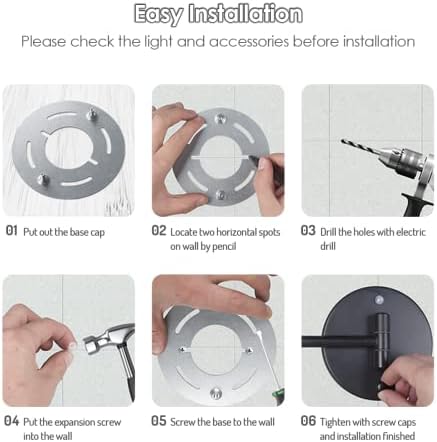 Easy Installation

Please check the light and accessories before installation

01 Put out the base cap

02 Locate two horizontal spots on wall by pencil

03 Drill the holes with electric drill

04 Put the expansion screw into the wall

05 Screw the base to the wall

06 Tighten with screw caps and installation finished