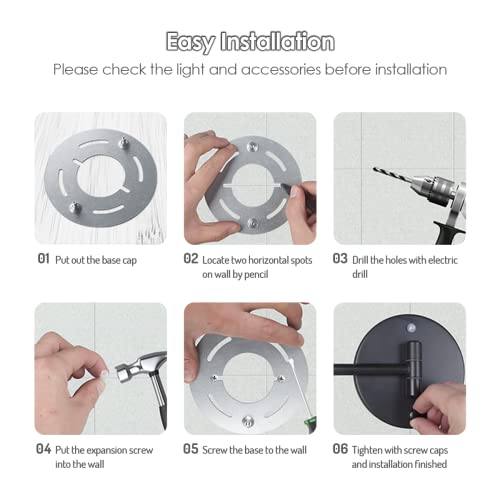 Easy Installation

Please check the light and accessories before installation

01 Put out the base cap

02 Locate two horizontal spots on wall by pencil

03 Drill the holes with electric drill

04 Put the expansion screw into the wall

05 Screw the base to the wall

06 Tighten with screw caps and installation finished